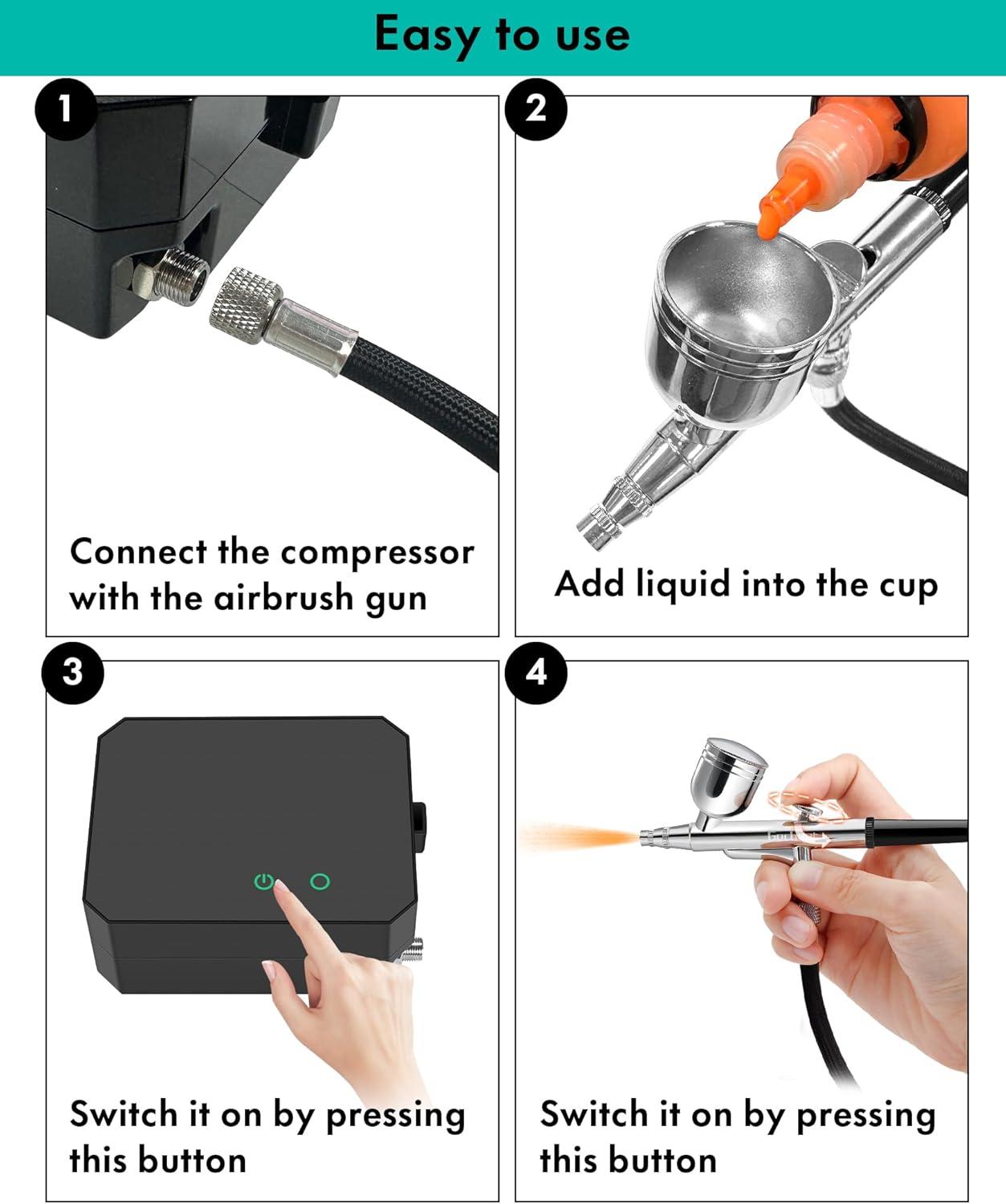 Easy to use

1

Connect the compressor with the airbrush gun

2

Add liquid into the cup

3

Switch it on by pressing this button

4

Switch it on by pressing this button