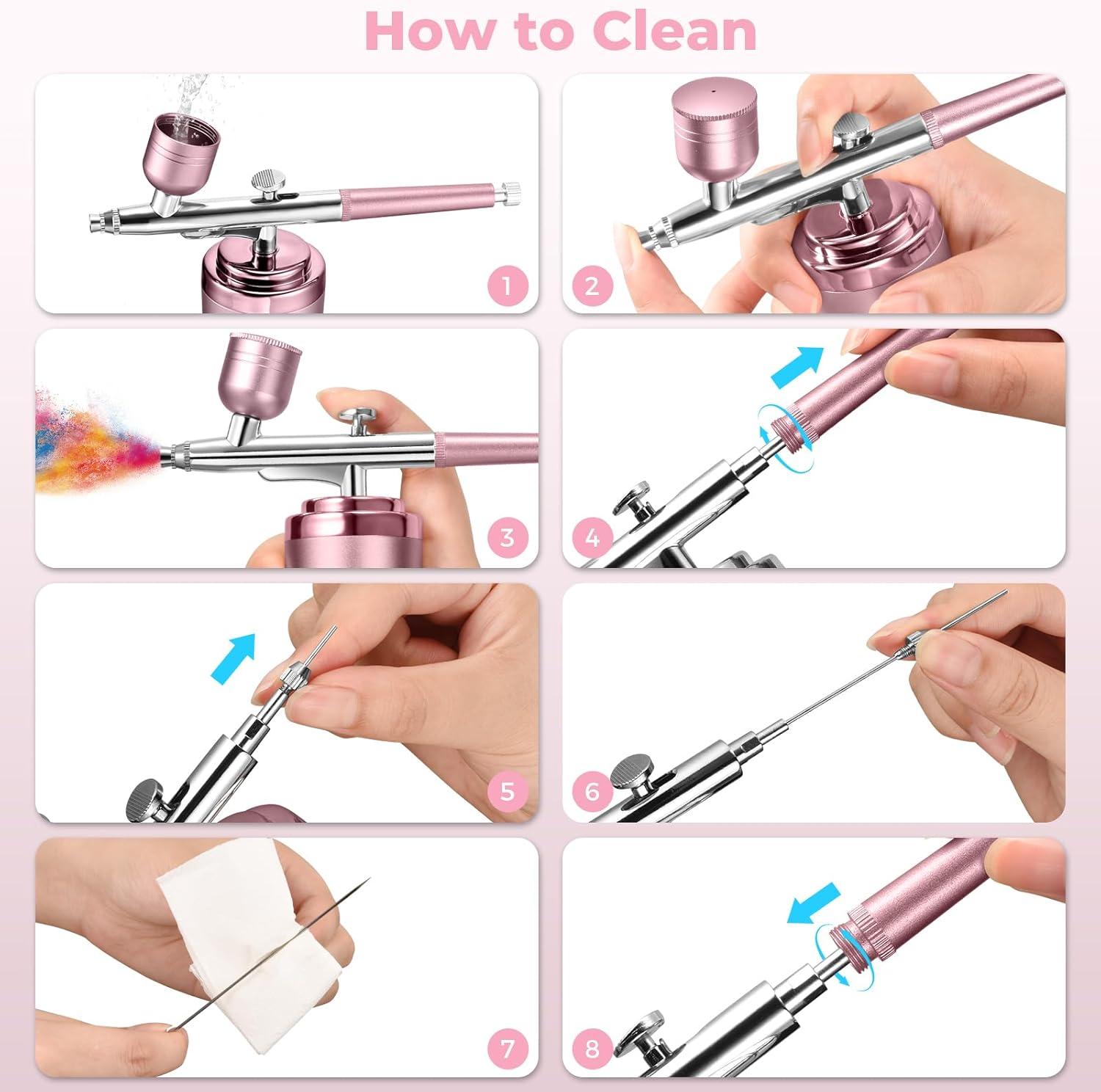 How to Clean

1

2

3

4

5

6

7

8