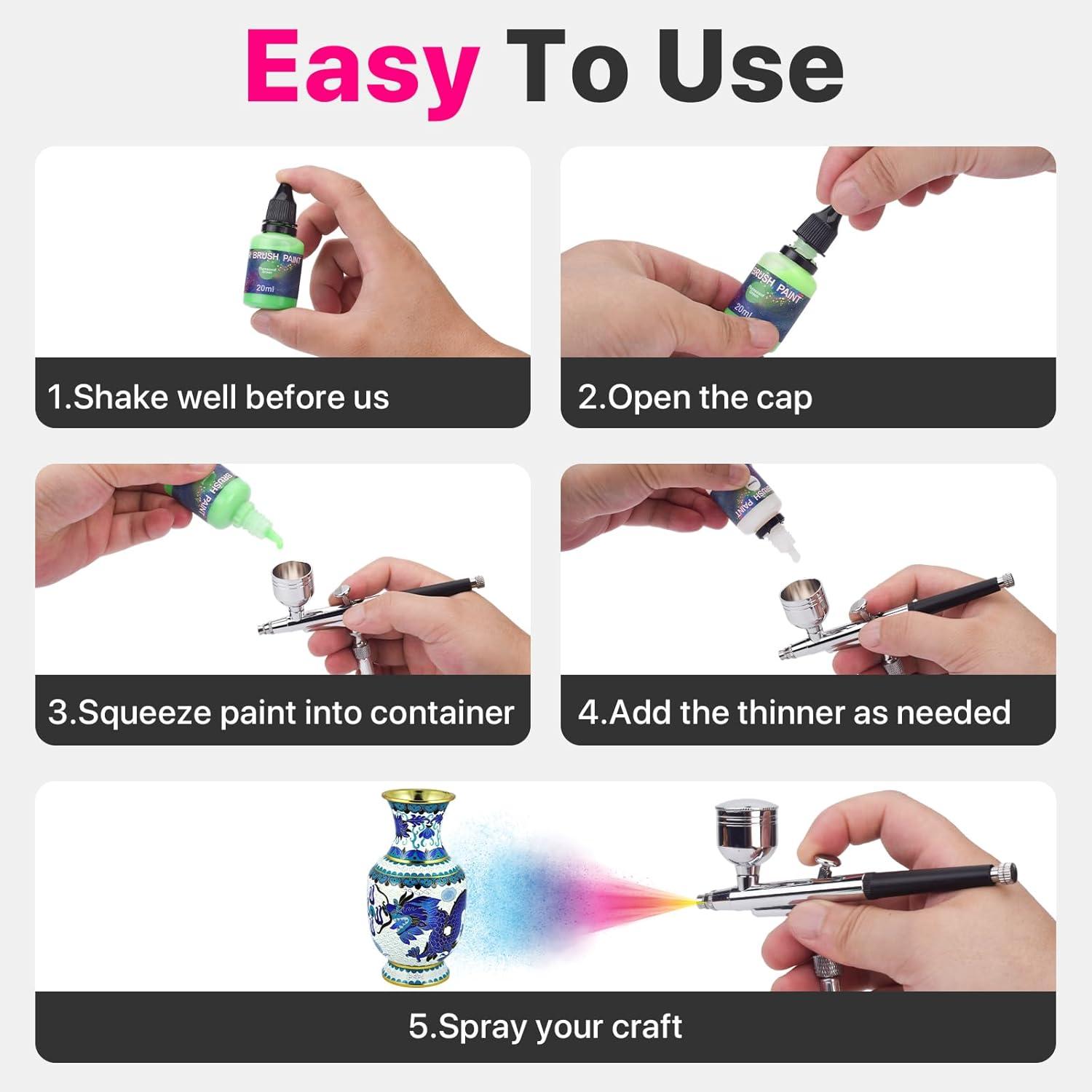 Easy To Use

BRUSH PAINT
20ml

1.Shake well before us

BRUSH PAINT
20ml

2.Open the cap

BRUSH PAINT

3.Squeeze paint into container

BRUSH PAINT

4.Add the thinner as needed

5.Spray your craft